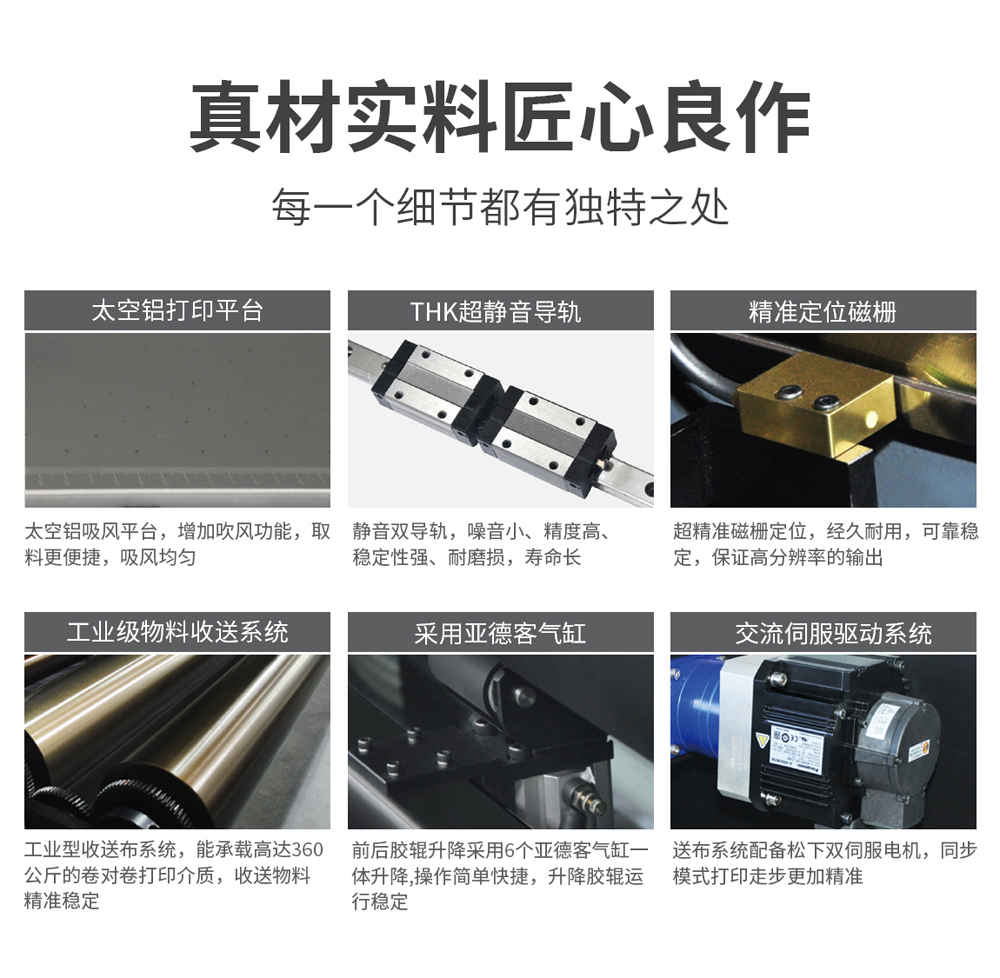 真材实料匠心良作

每一个细节都有独特之处

太空铝打印平台

太空铝吸风平台，增加吹风功能，取料更便捷，吸风均匀

THK超静音导轨

静音双导轨，噪音小、精度高、稳定性强、耐磨损，寿命长

精准定位磁栅

超精准磁栅定位，经久耐用，可靠稳定，保证高分辨率的输出

工业级物料收送系统

工业型收送布系统，能承载高达360公斤的卷对卷打印介质，收送物料精准稳定

采用亚德客气缸

前后胶辊升降采用6个亚德客气缸一体升降,操作简单快捷，升降胶辊运行稳定

交流伺服驱动系统

送布系统配备松下双伺服电机，同步模式打印走步更加精准